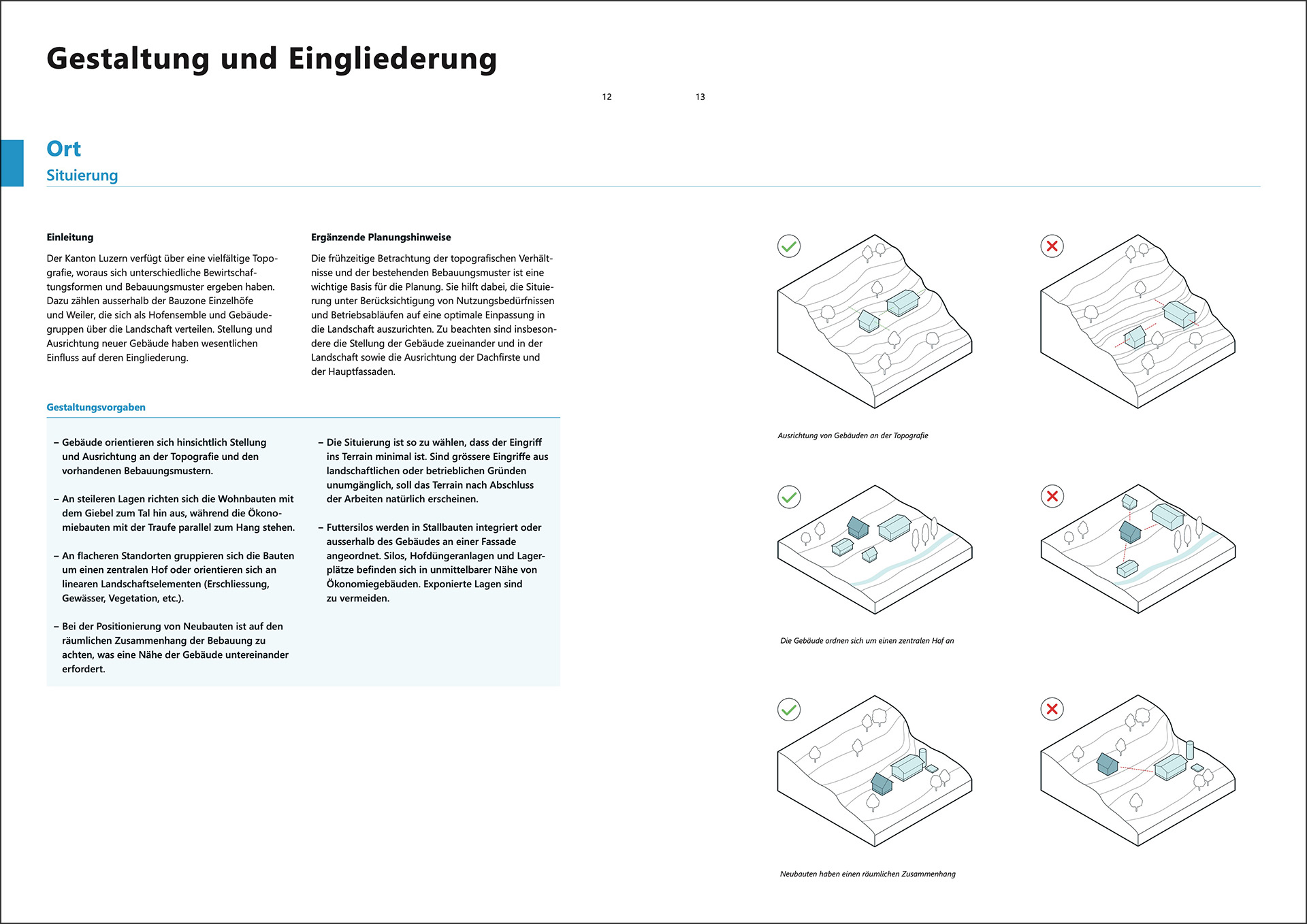 Gestaltung und Eingliederung

12

13

Ort
Situierung

Einleitung

Der Kanton Luzern verfügt über eine vielfältige Topografie, woraus sich unterschiedliche Bewirtschaftungsformen und Bebauungsmuster ergeben haben. Dazu zählen ausserhalb der Bauzone Einzelhöfe und Weiler, die sich als Hofensemble und Gebäudegruppen über die Landschaft verteilen. Stellung und Ausrichtung neuer Gebäude haben wesentlichen Einfluss auf deren Eingliederung.

Ergänzende Planungshinweise

Die frühzeitige Betrachtung der topografischen Verhältnisse und der bestehenden Bebauungsmuster ist eine wichtige Basis für die Planung. Sie hilft dabei, die Situierung unter Berücksichtigung von Nutzungsbedürfnissen und Betriebsabläufen auf eine optimale Einpassung in die Landschaft auszurichten. Zu beachten sind insbesondere die Stellung der Gebäude zueinander und in der Landschaft sowie die Ausrichtung der Dachfirste und der Hauptfassaden.

Gestaltungsvorgaben

– Gebäude orientieren sich hinsichtlich Stellung und Ausrichtung an der Topografie und den vorhandenen Bebauungsmustern.

– An steileren Lagen richten sich die Wohnbauten mit dem Giebel zum Tal hin aus, während die Ökonomiebauten mit der Traufe parallel zum Hang stehen.

– An flacheren Standorten gruppieren sich die Bauten um einen zentralen Hof oder orientieren sich an linearen Landschaftselementen (Erschliessung, Gewässer, Vegetation, etc.).

– Bei der Positionierung von Neubauten ist auf den räumlichen Zusammenhang der Bebauung zu achten, was eine Nähe der Gebäude untereinander erfordert.

– Die Situierung ist so zu wählen, dass der Eingriff ins Terrain minimal ist. Sind grössere Eingriffe aus landschaftlichen oder betrieblichen Gründen unumgänglich, soll das Terrain nach Abschluss der Arbeiten natürlich erscheinen.

– Futtersilos werden in Stallbauten integriert oder ausserhalb des Gebäudes an einer Fassade angeordnet. Silos, Hofdüngeranlagen und Lagerplätze befinden sich in unmittelbarer Nähe von Ökonomiegebäuden. Exponierte Lagen sind zu vermeiden.

Ausrichtung von Gebäuden an der Topografie

Die Gebäude ordnen sich um einen zentralen Hof an

Neubauten haben einen räumlichen Zusammenhang